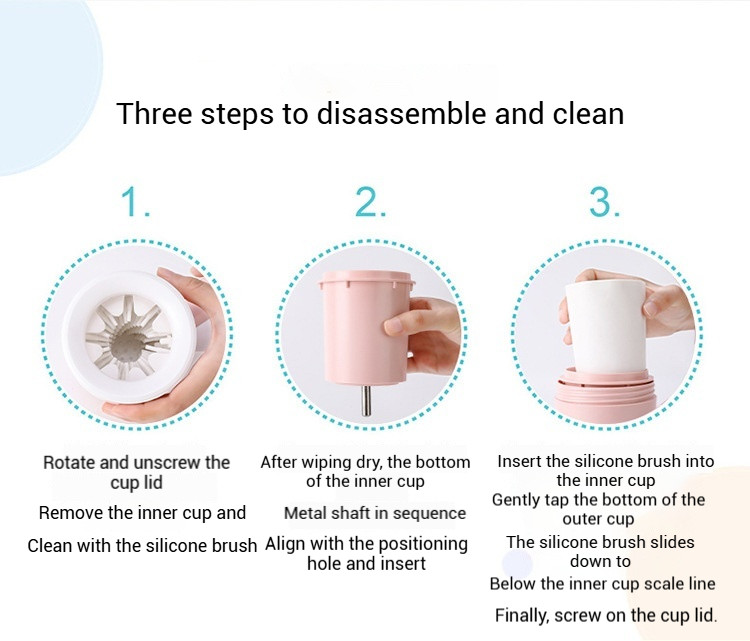 Three steps to disassemble and clean

1.

Rotate and unscrew the cup lid

Remove the inner cup and

Clean with the silicone brush

2.

After wiping dry, the bottom of the inner cup

Metal shaft in sequence

Align with the positioning hole and insert

3.

Insert the silicone brush into the inner cup

Gently tap the bottom of the outer cup

The silicone brush slides down to

Below the inner cup scale line

Finally, screw on the cup lid.