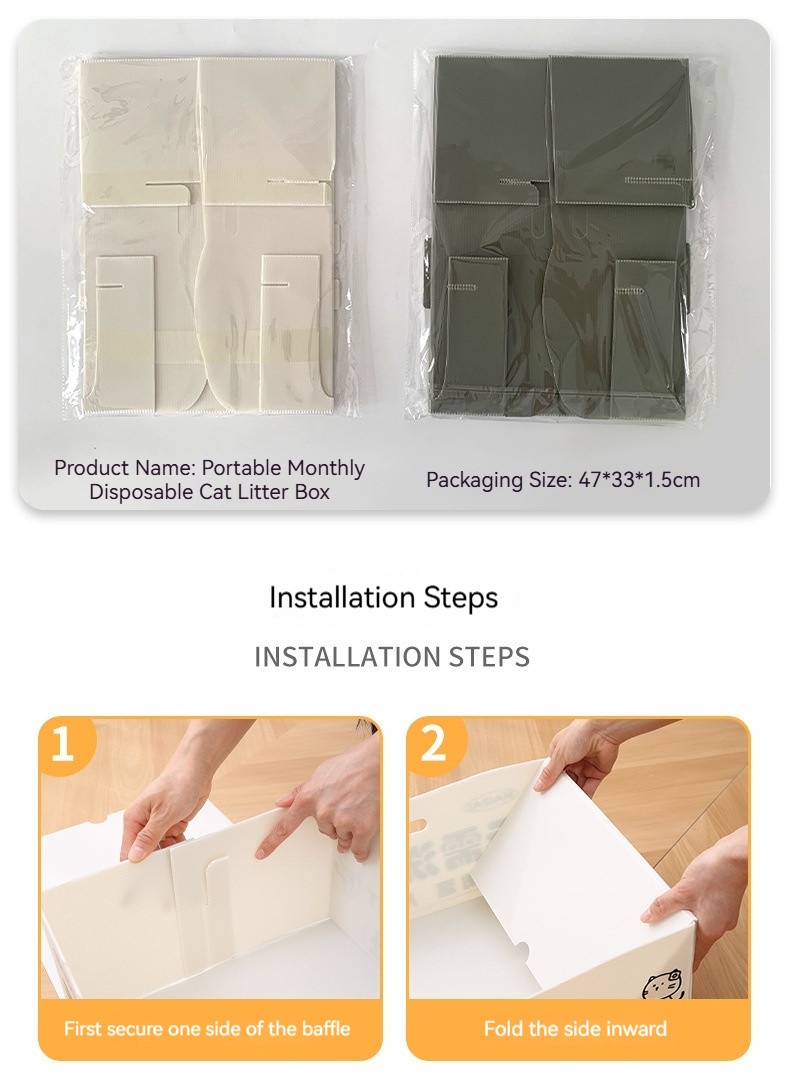 Product Name: Portable Monthly Disposable Cat Litter Box

Packaging Size: 47*33*1.5cm

Installation Steps

INSTALLATION STEPS

1

First secure one side of the baffle

2

Fold the side inward