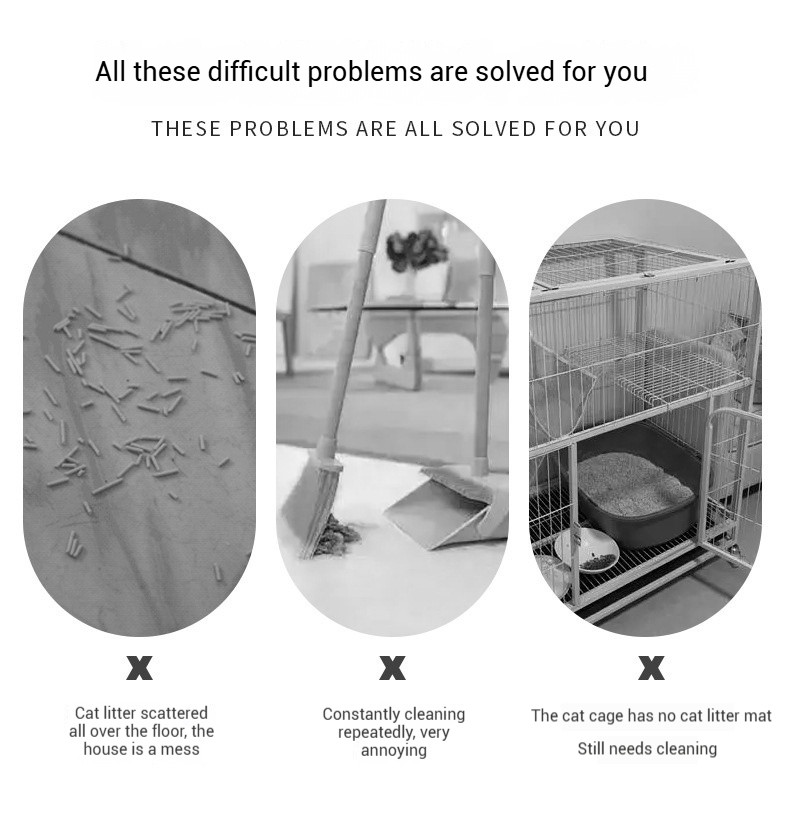 All these difficult problems are solved for you

THESE PROBLEMS ARE ALL SOLVED FOR YOU

X

Cat litter scattered all over the floor, the house is a mess

X

Constantly cleaning repeatedly, very annoying

X

The cat cage has no cat litter mat

Still needs cleaning