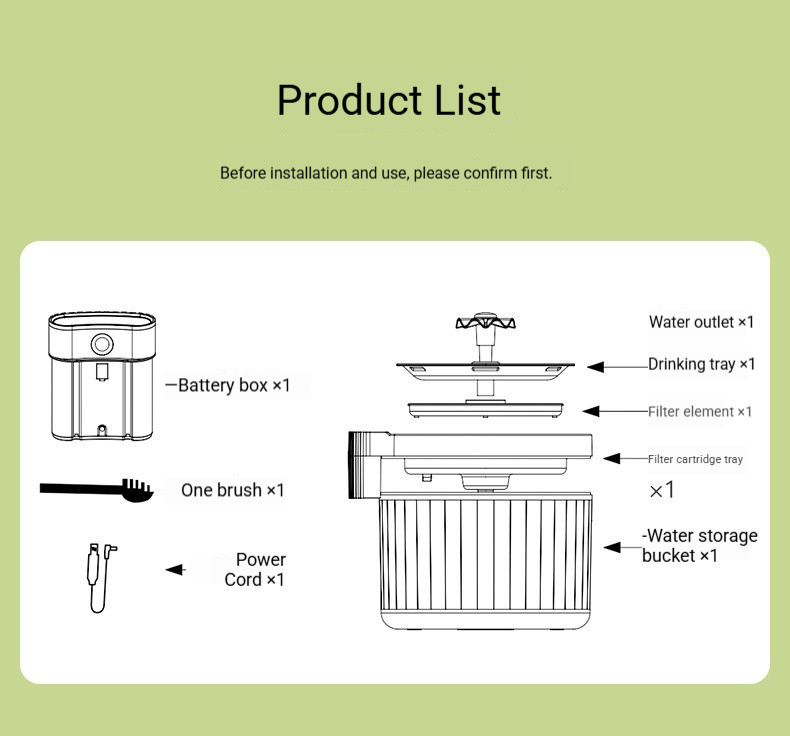 Product List

Before installation and use, please confirm first.

—Battery box ×1

One brush ×1

Power Cord ×1

Water outlet ×1

Drinking tray ×1

Filter element ×1

Filter cartridge tray

×1

-Water storage bucket ×1